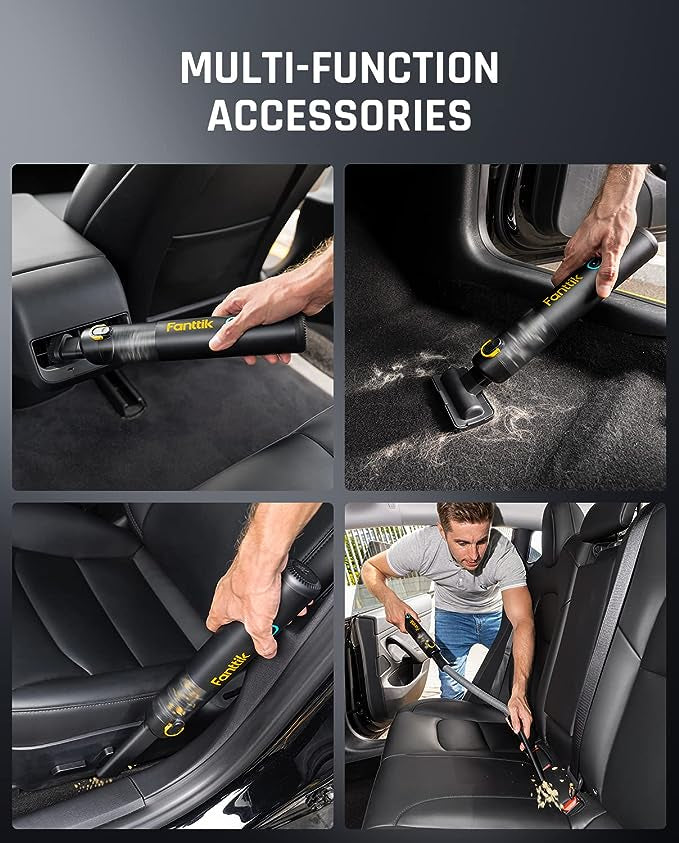 MULTI-FUNCTION ACCESSORIES

Fanttik

Fanttik

Fanttik